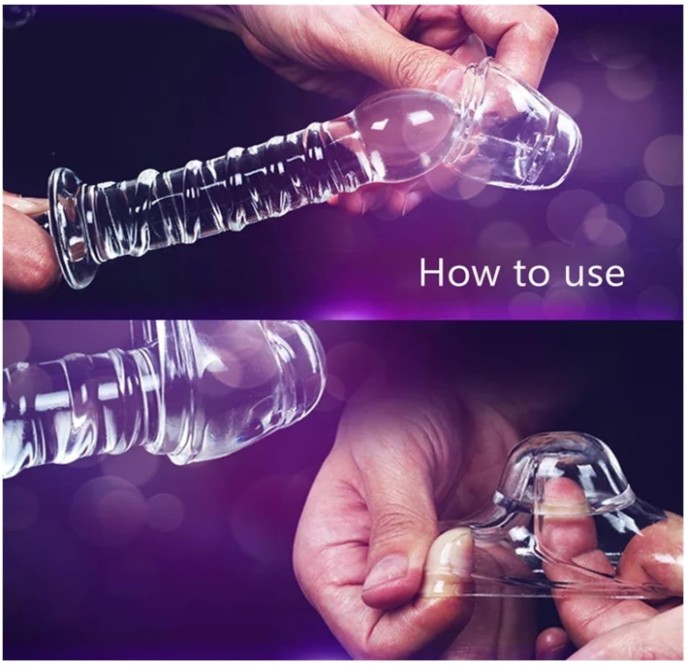 How to use